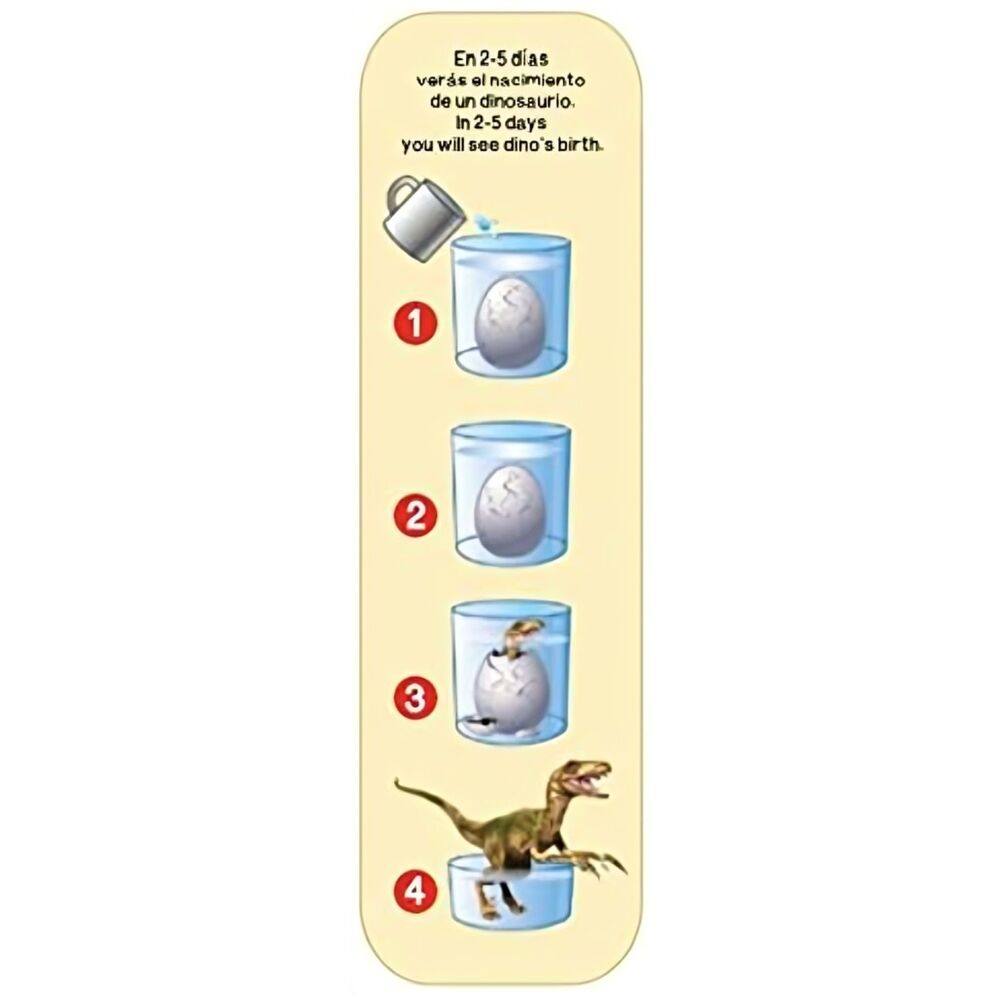 En 2-5 días verás el nacimiento de un dinosaurio.
In 2-5 days you will see dino's birth.

1

2

3

4